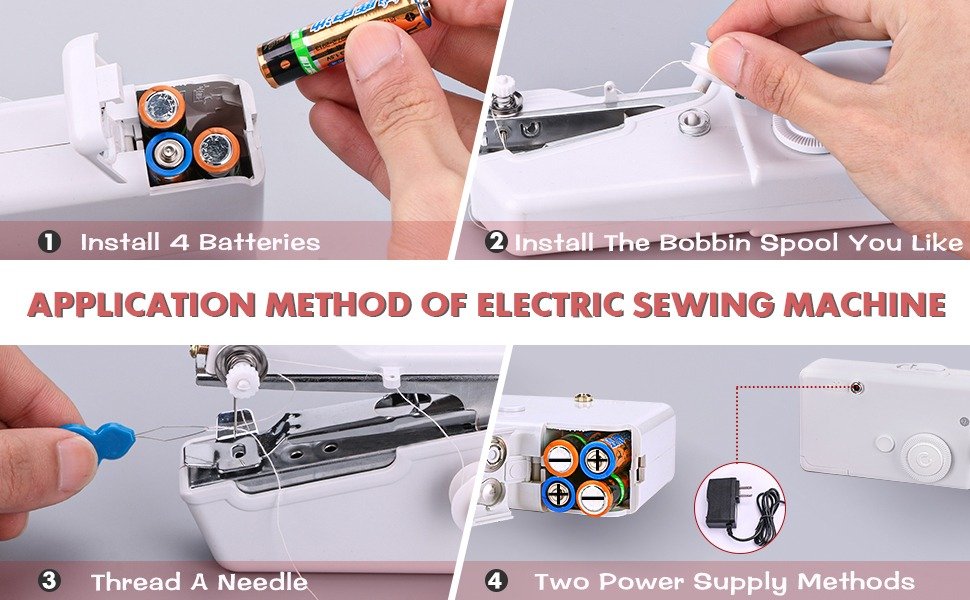 1 Install 4 Batteries

2 Install The Bobbin Spool You Like

APPLICATION METHOD OF ELECTRIC SEWING MACHINE

3 Thread A Needle

4 Two Power Supply Methods